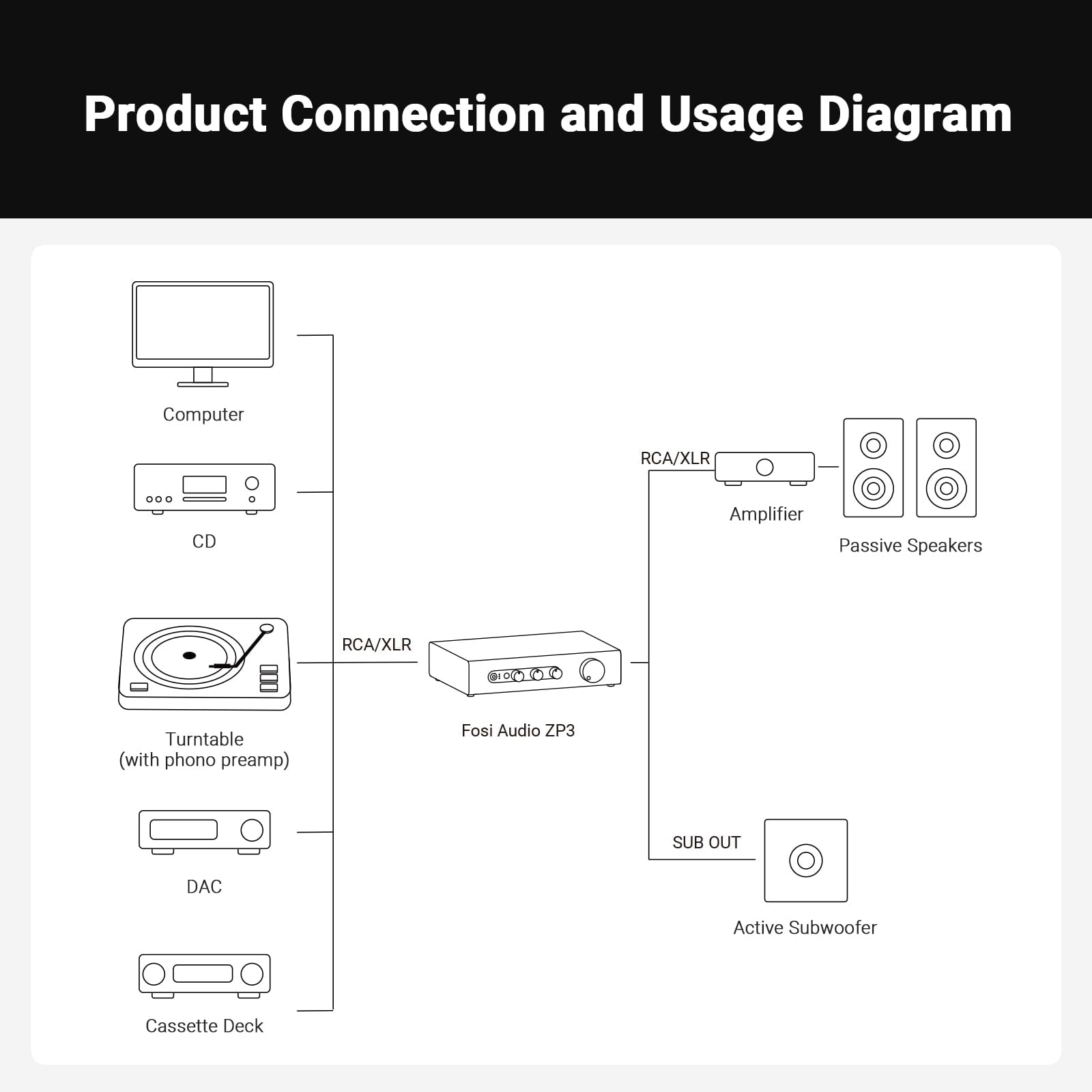 Product Connection and Usage Diagram

Computer

CD

Turntable
(with phono preamp)

DAC

Cassette Deck

RCA/XLR

Fosi Audio ZP3

RCA/XLR

Amplifier

Passive Speakers

SUB OUT

Active Subwoofer