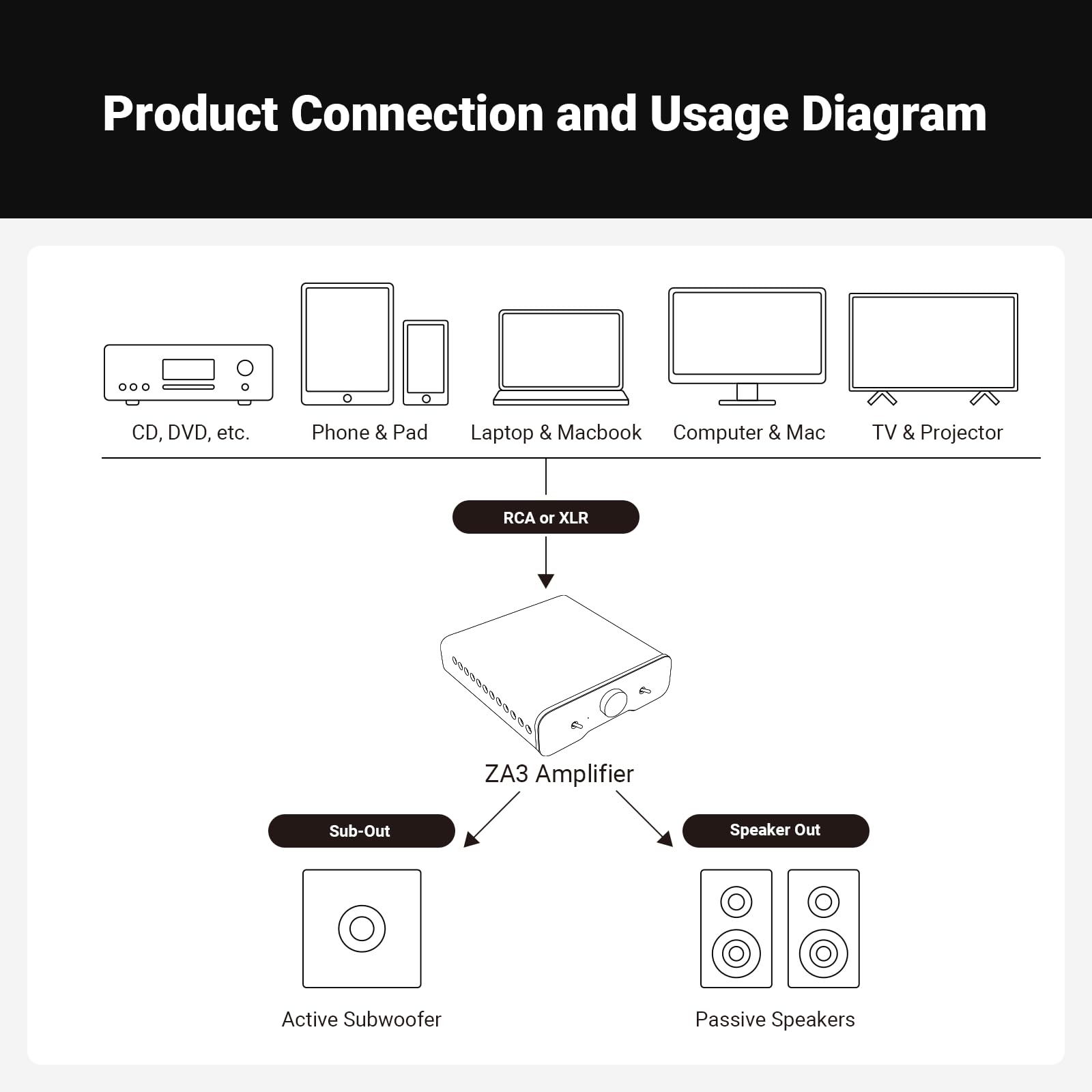 Product Connection and Usage Diagram

CD, DVD, etc.

Phone & Pad

Laptop & Macbook

Computer & Mac

TV & Projector

RCA or XLR

ZA3 Amplifier

Sub-Out

Speaker Out

Active Subwoofer

Passive Speakers