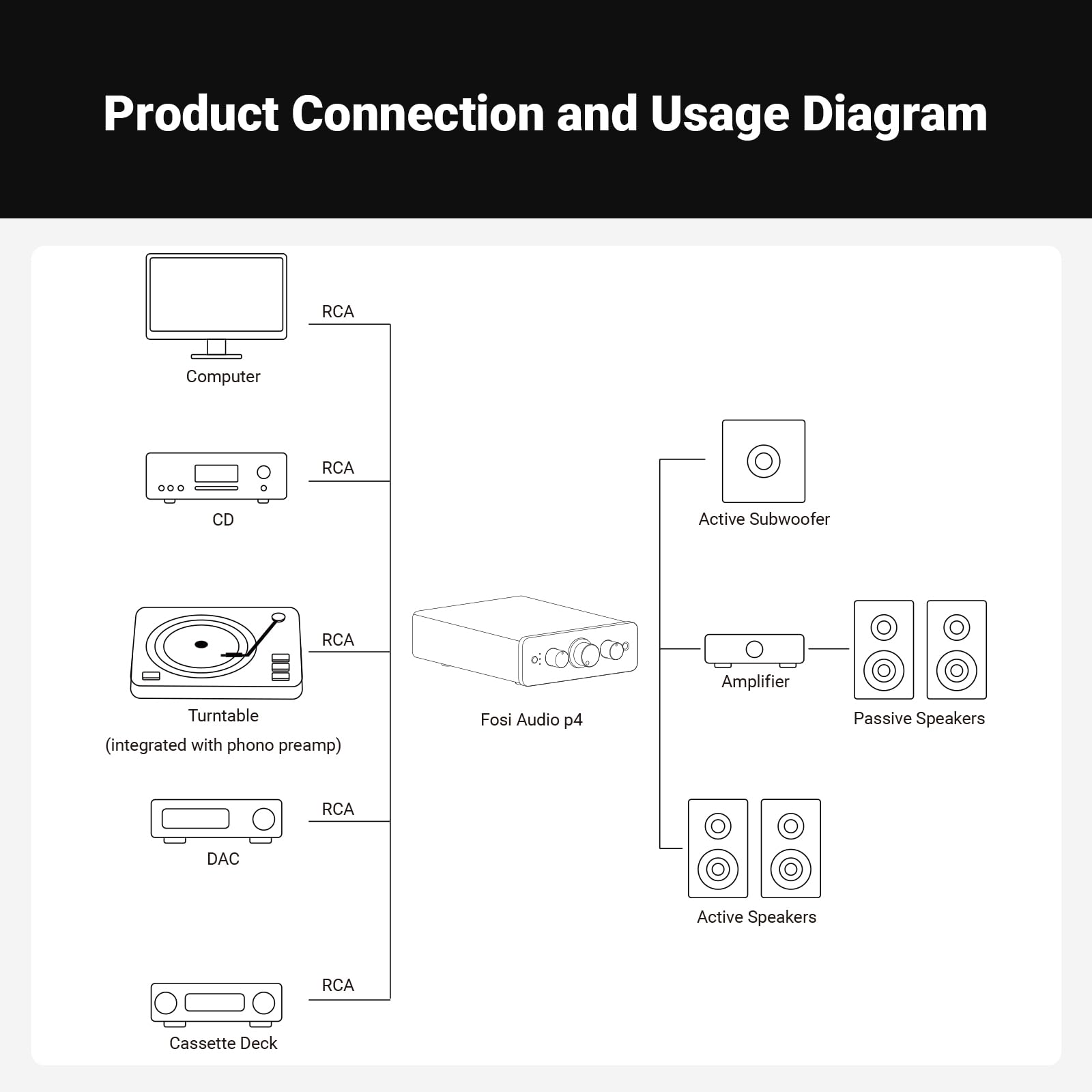 Product Connection and Usage Diagram

Computer

RCA

CD

RCA

Turntable
(integrated with phono preamp)

RCA

DAC

RCA

Cassette Deck

RCA

Fosi Audio p4

Active Subwoofer

Amplifier

Passive Speakers

Active Speakers