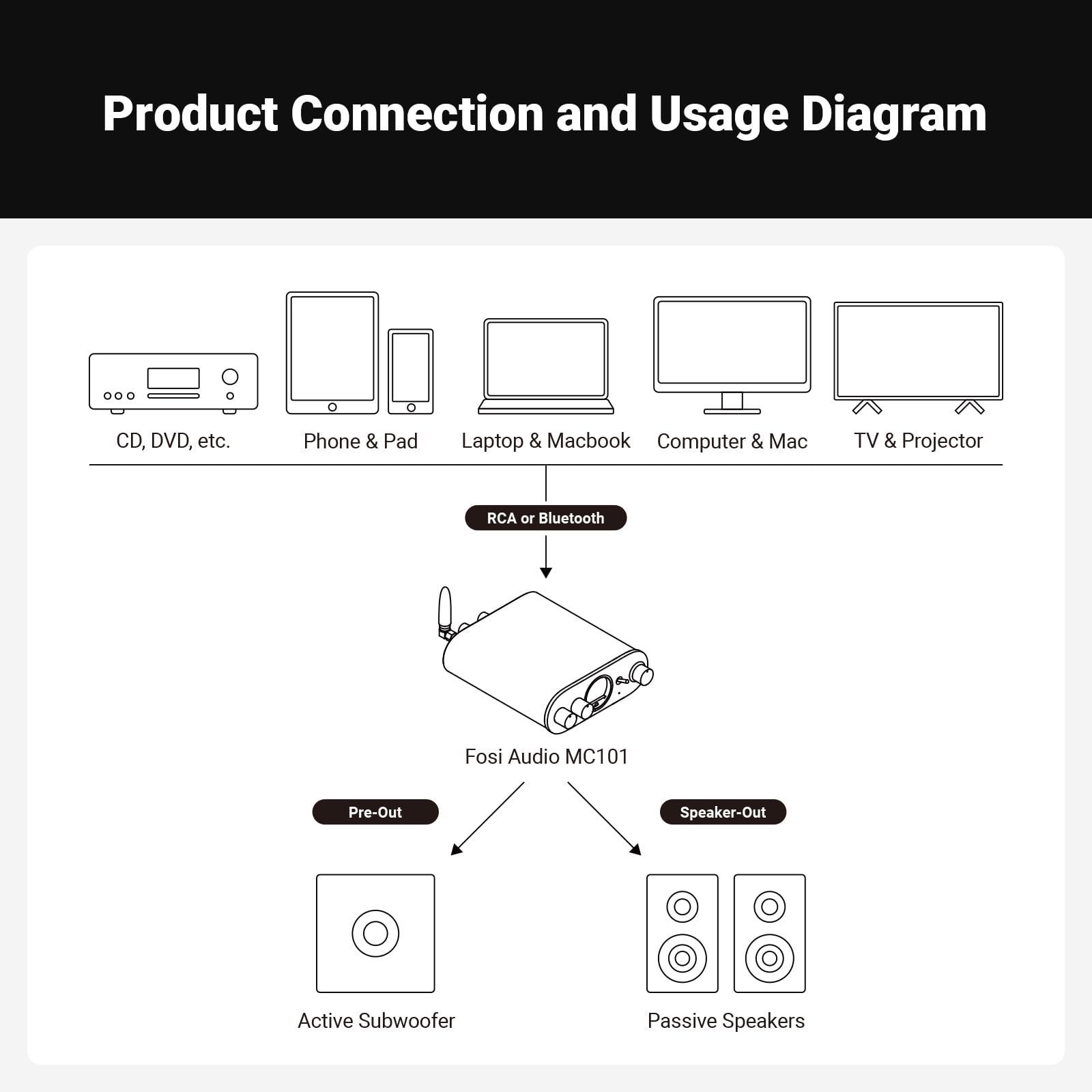 Product Connection and Usage Diagram

CD, DVD, etc.

Phone & Pad

Laptop & Macbook

Computer & Mac

TV & Projector

RCA or Bluetooth

Fosi Audio MC101

Pre-Out

Speaker-Out

Active Subwoofer

Passive Speakers