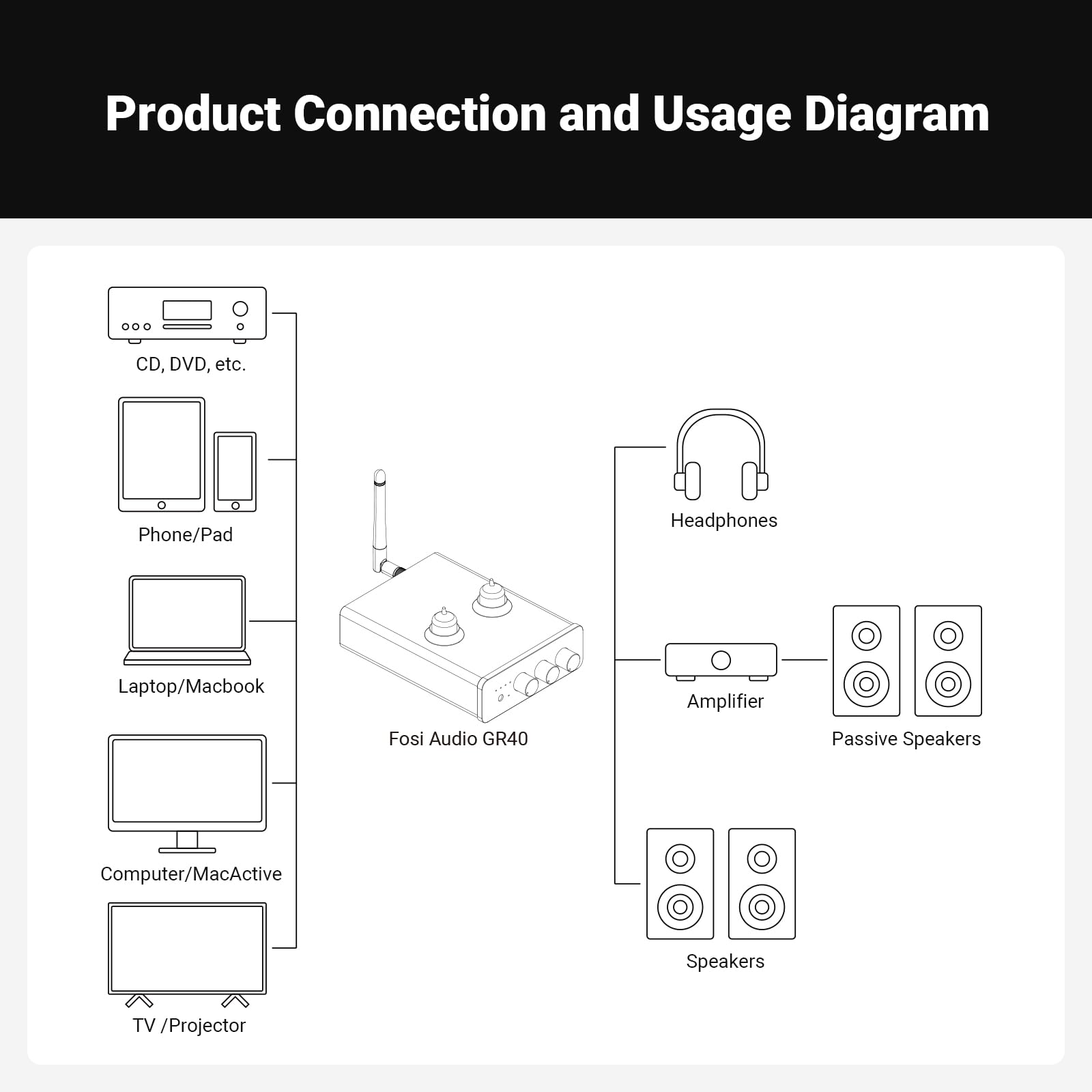 Product Connection and Usage Diagram

CD, DVD, etc.

Phone/Pad

Laptop/Macbook

Computer/MacActive

TV /Projector

Fosi Audio GR40

Headphones

Amplifier

Passive Speakers

Speakers