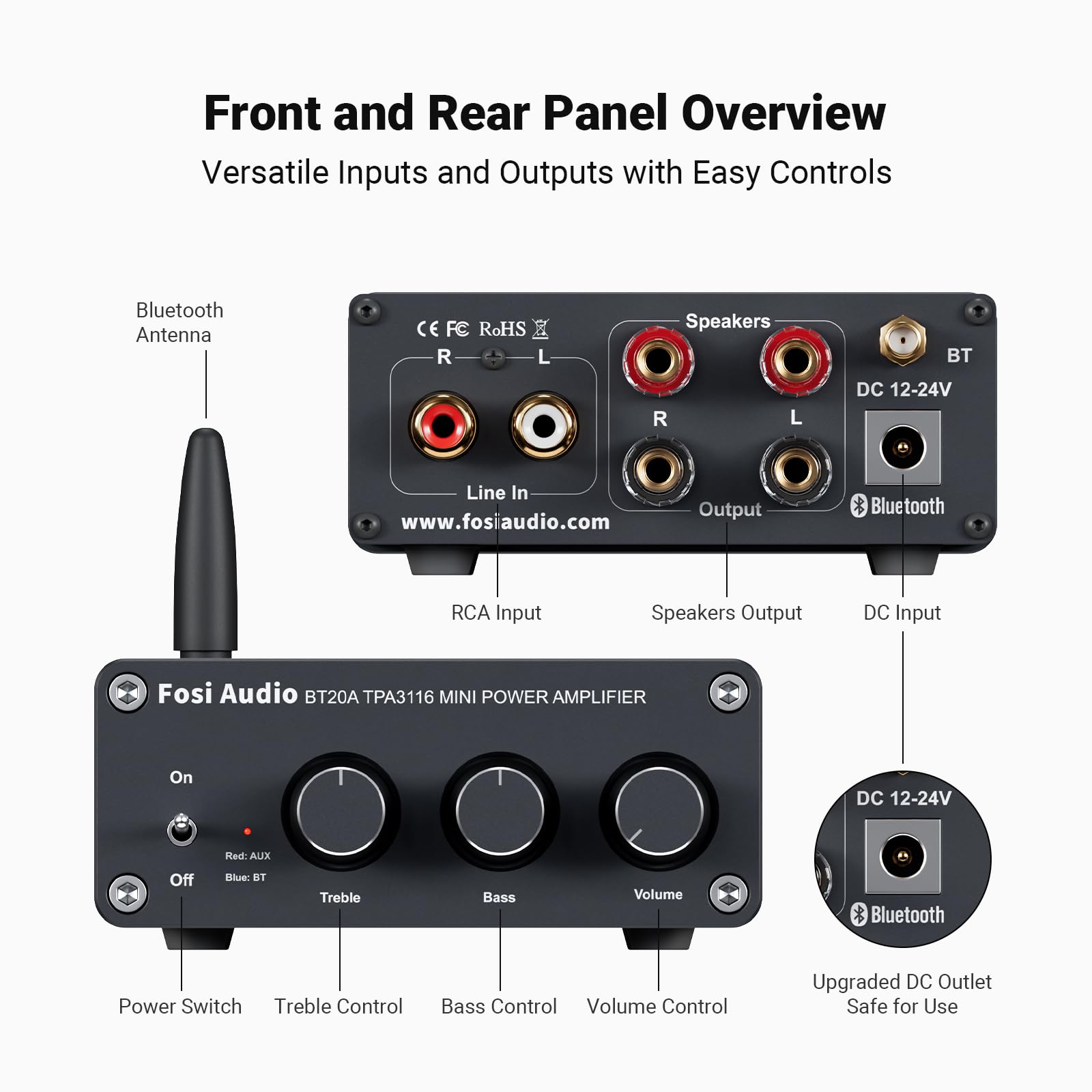 Front and Rear Panel Overview

Versatile Inputs and Outputs with Easy Controls

Bluetooth Antenna

CE FC RoHS

R L

Line In

www.fosiaudio.com

Speakers

R L

Output

BT

DC 12-24V

Bluetooth

RCA Input

Speakers Output

DC Input

Fosi Audio BT20A TPA3116 MINI POWER AMPLIFIER

On

Off

Red: AUX

Blue: BT

Treble

Bass

Volume

DC 12-24V

Bluetooth

Power Switch

Treble Control

Bass Control

Volume Control

Upgraded DC Outlet Safe for Use