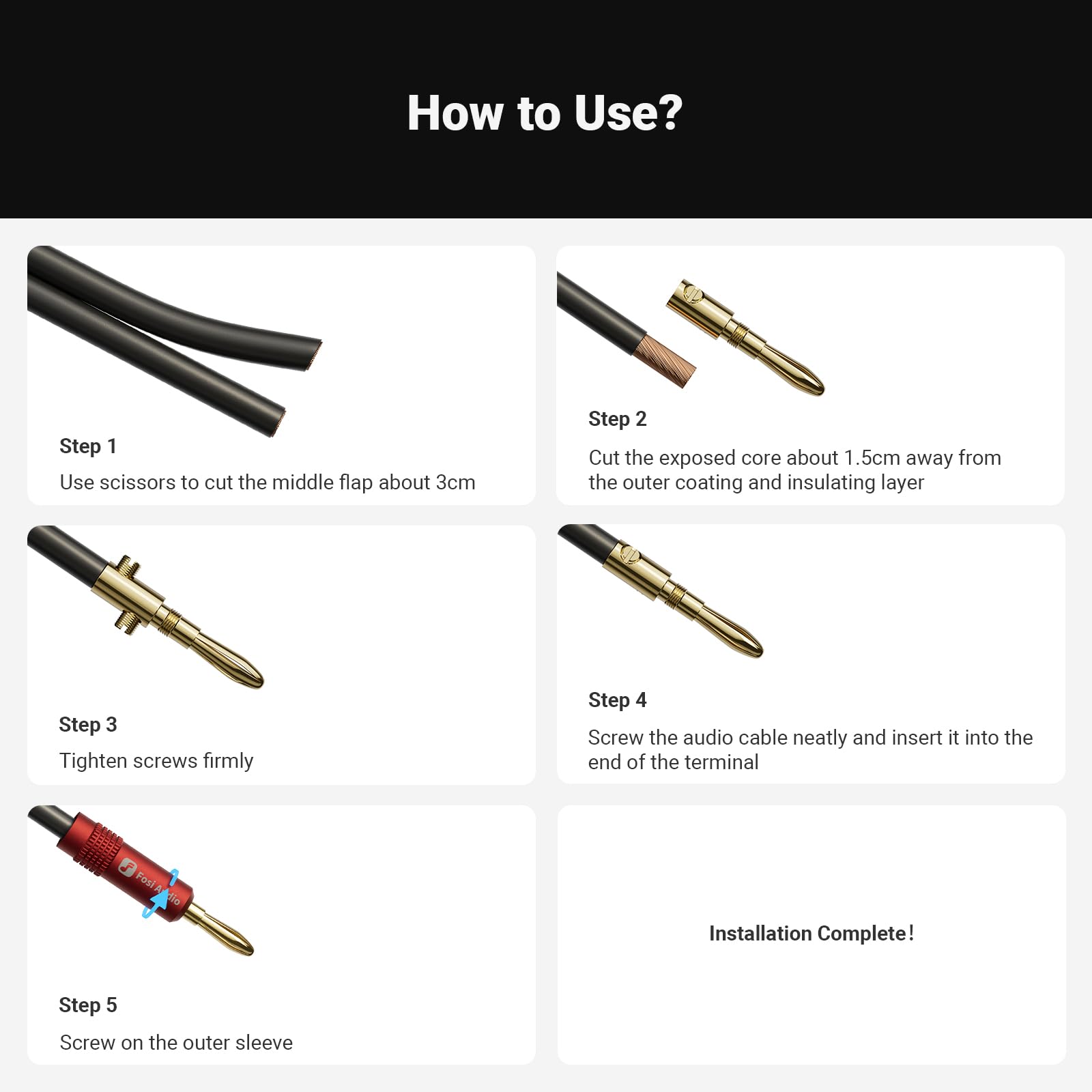 How to Use?

Step 1

Use scissors to cut the middle flap about 3cm

Step 2

Cut the exposed core about 1.5cm away from the outer coating and insulating layer

Step 3

Tighten screws firmly

Step 4

Screw the audio cable neatly and insert it into the end of the terminal

Fosi Audio

Step 5

Screw on the outer sleeve

Installation Complete!